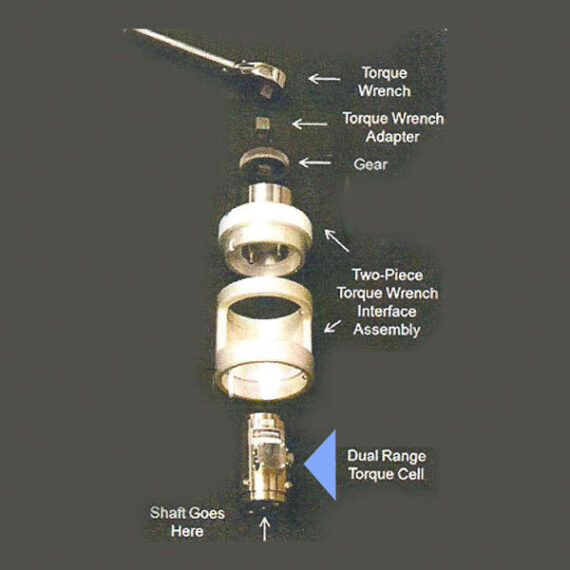 Torque Wrench

Torque Wrench Adapter

Gear

Two-Piece Torque Wrench Interface Assembly

Dual Range Torque Cell

Shaft Goes Here